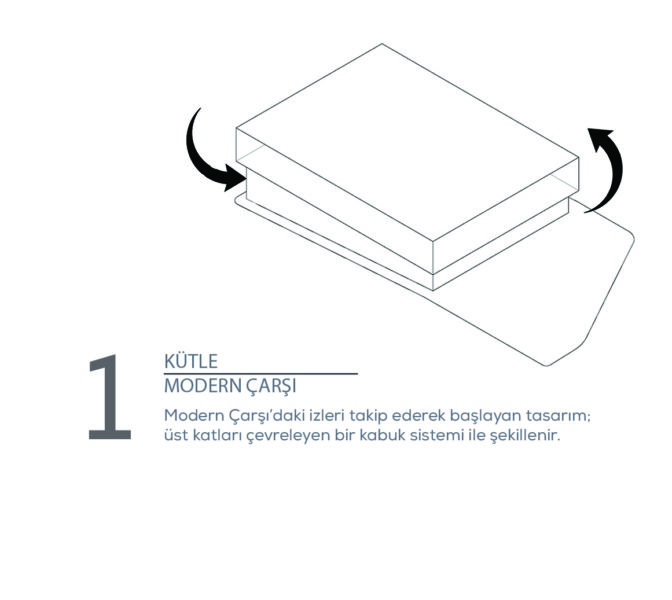 1

KÜTLE
MODERN ÇARŞI

Modern Çarşı'daki izleri takip ederek başlayan tasarım; üst katları çevreleyen bir kabuk sistemi ile şekillenir.